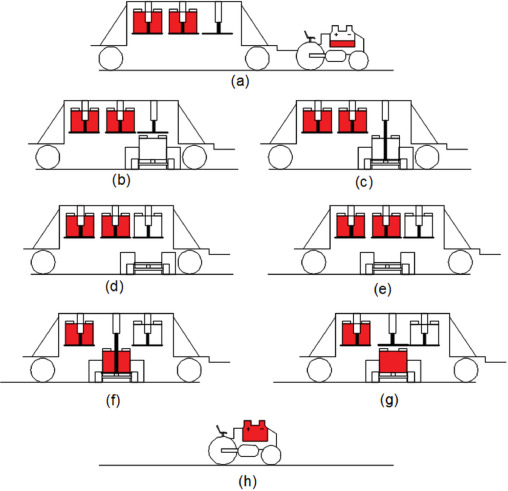 (a)

(b)

(c)

(d)

(e)

(f)

(g)

(h)