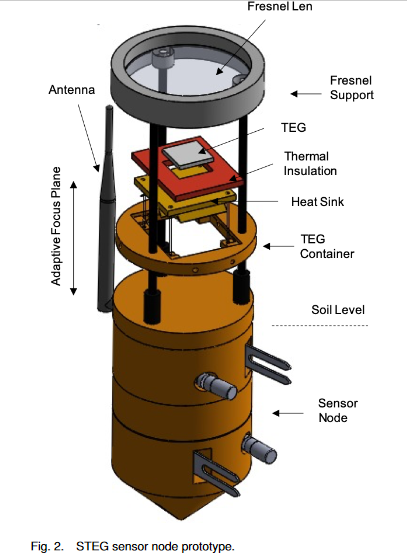 Fresnel Len

Antenna

Fresnel Support

TEG

Thermal Insulation

Heat Sink

Adaptive Focus Plane

TEG Container

Soil Level

Sensor Node

Fig. 2. STEG sensor node prototype.