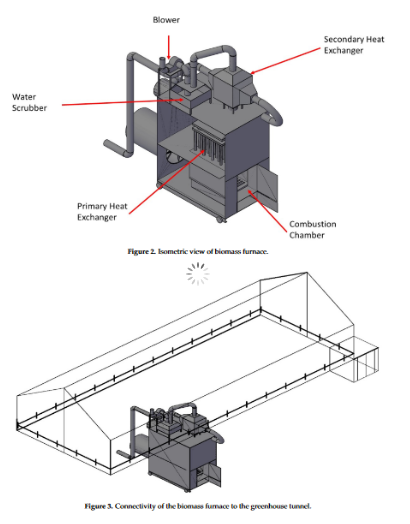 Blower

Secondary Heat Exchanger

Water Scrubber

Primary Heat Exchanger

Combustion Chamber

Figure 2. Isometric view of biomass furnace.

Figure 3. Connectivity of the biomass furnace to the greenhouse tunnel.