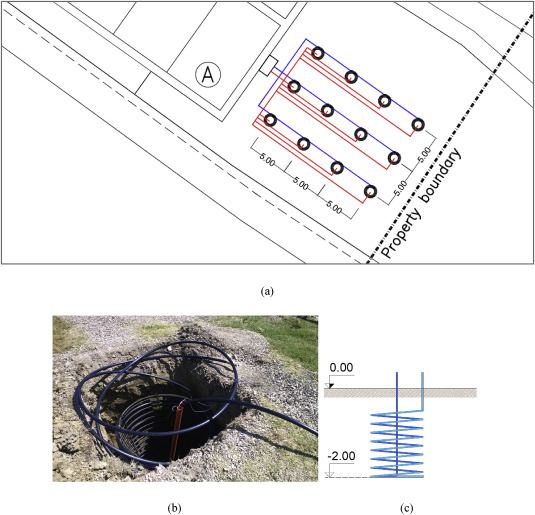 A

5.00

5.00

5.00

5.00

5.00

Property boundary

(a)

0.00

-2.00

(b)

(c)